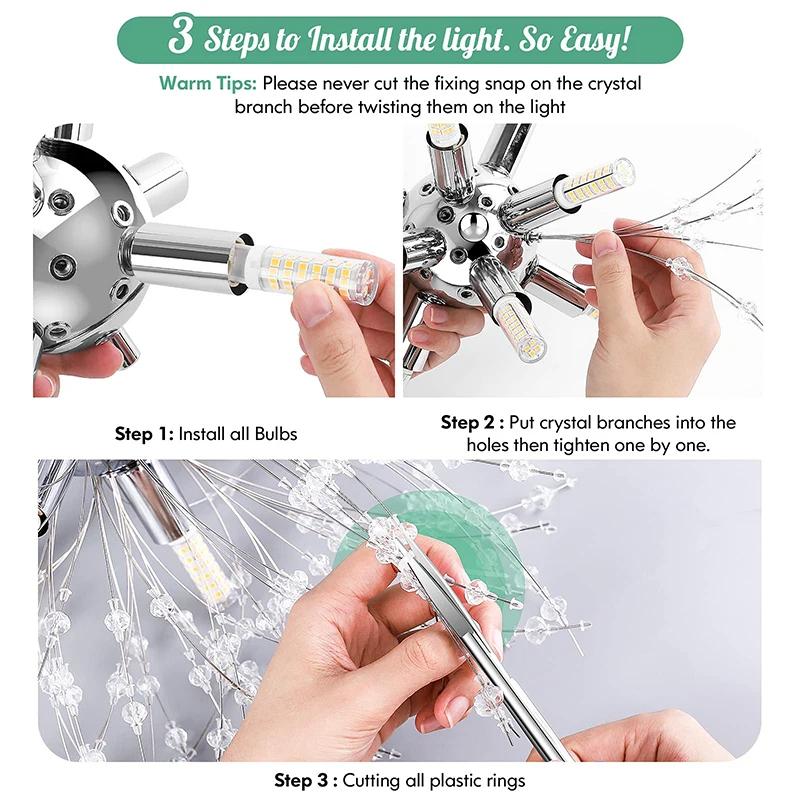 3 Steps to Install the light. So Easy!

Warm Tips: Please never cut the fixing snap on the crystal branch before twisting them on the light

Step 1: Install all Bulbs

Step 2 : Put crystal branches into the holes then tighten one by one.

Step 3 : Cutting all plastic rings