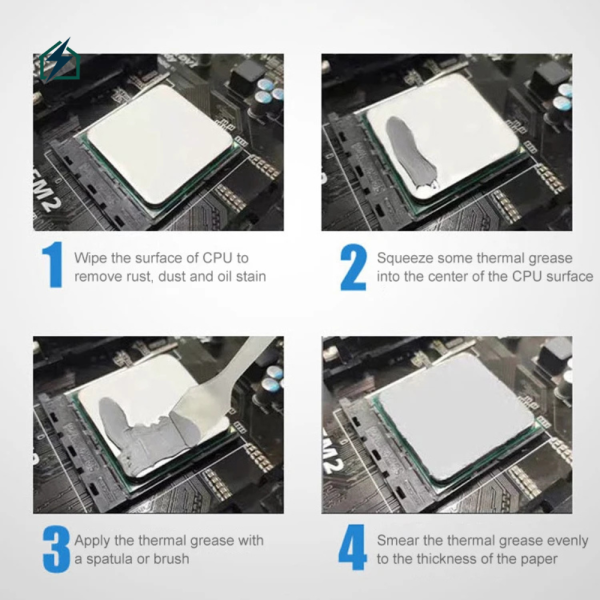 FM2

1 Wipe the surface of CPU to remove rust, dust and oil stain

2 Squeeze some thermal grease into the center of the CPU surface

3 Apply the thermal grease with a spatula or brush

FM2

4 Smear the thermal grease evenly to the thickness of the paper