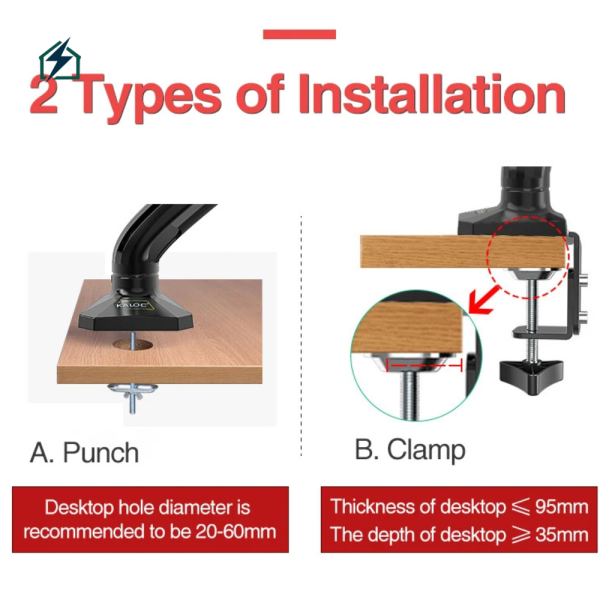 2 Types of Installation

KALOC

A. Punch

Desktop hole diameter is recommended to be 20-60mm

B. Clamp

Thickness of desktop $\leqslant$ 95mm
The depth of desktop $\geqslant$ 35mm